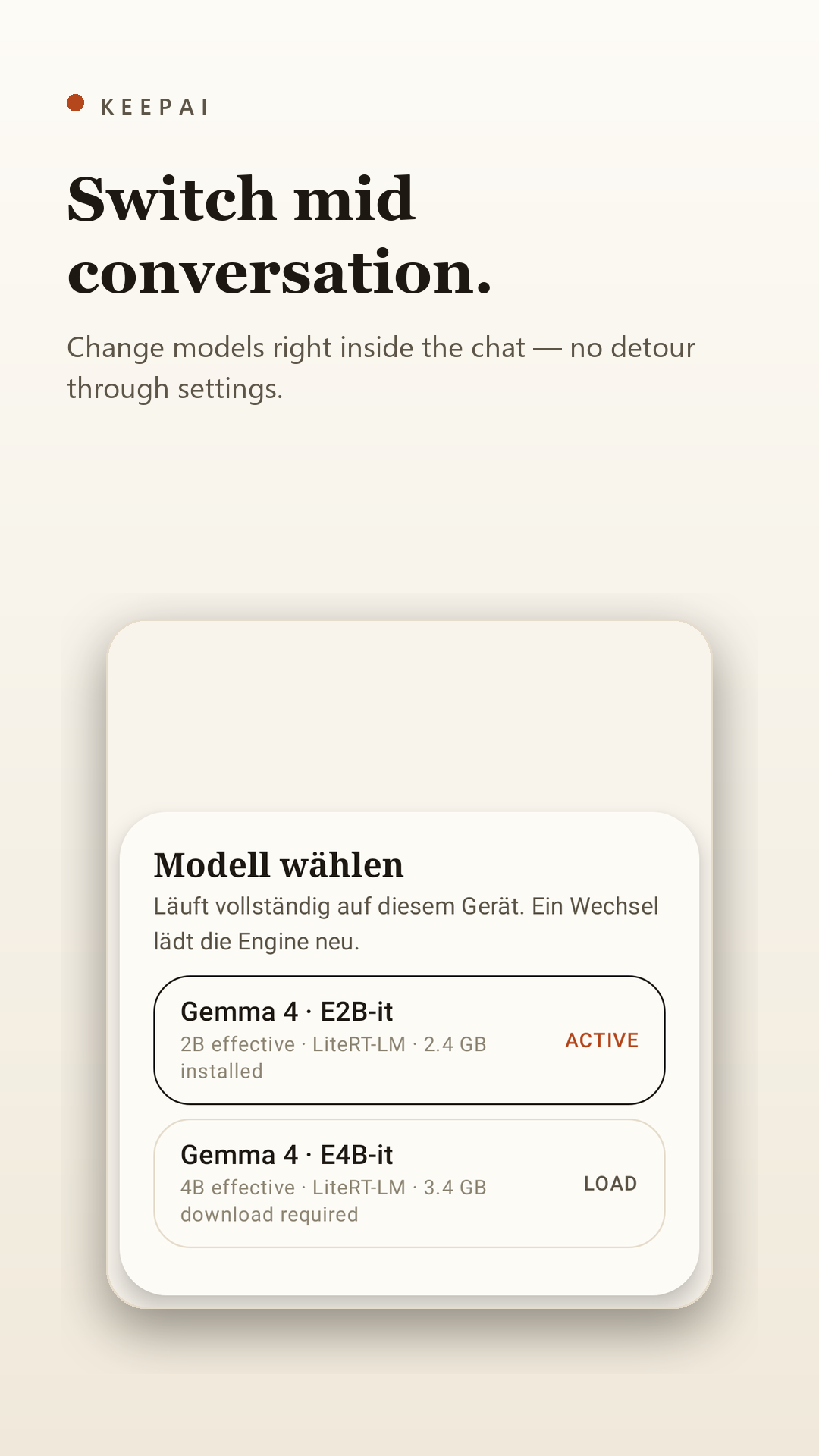 KEEPAI

Switch mid conversation.

Change models right inside the chat — no detour through settings.

Modell wählen

Läuft vollständig auf diesem Gerät. Ein Wechsel lädt die Engine neu.

Gemma 4 · E2B-it
2B effective · LiteRT-LM · 2.4 GB installed
ACTIVE

Gemma 4 · E4B-it
4B effective · LiteRT-LM · 3.4 GB download required
LOAD