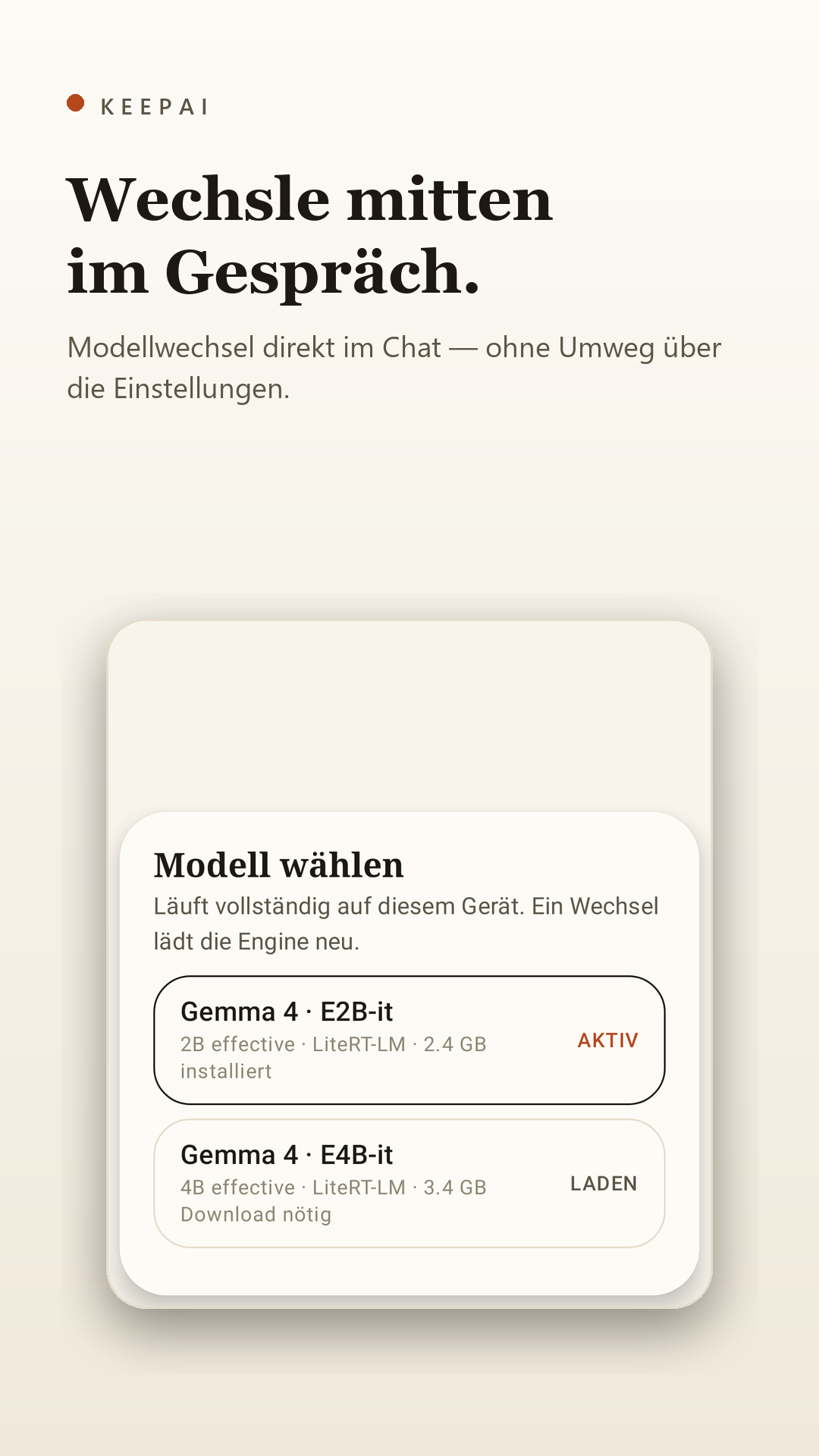 KEEPAI

Wechsle mitten im Gespräch.

Modellwechsel direkt im Chat — ohne Umweg über die Einstellungen.

Modell wählen

Läuft vollständig auf diesem Gerät. Ein Wechsel lädt die Engine neu.

Gemma 4 · E2B-it
2B effective · LiteRT-LM · 2.4 GB
installiert
AKTIV

Gemma 4 · E4B-it
4B effective · LiteRT-LM · 3.4 GB
Download nötig
LADEN